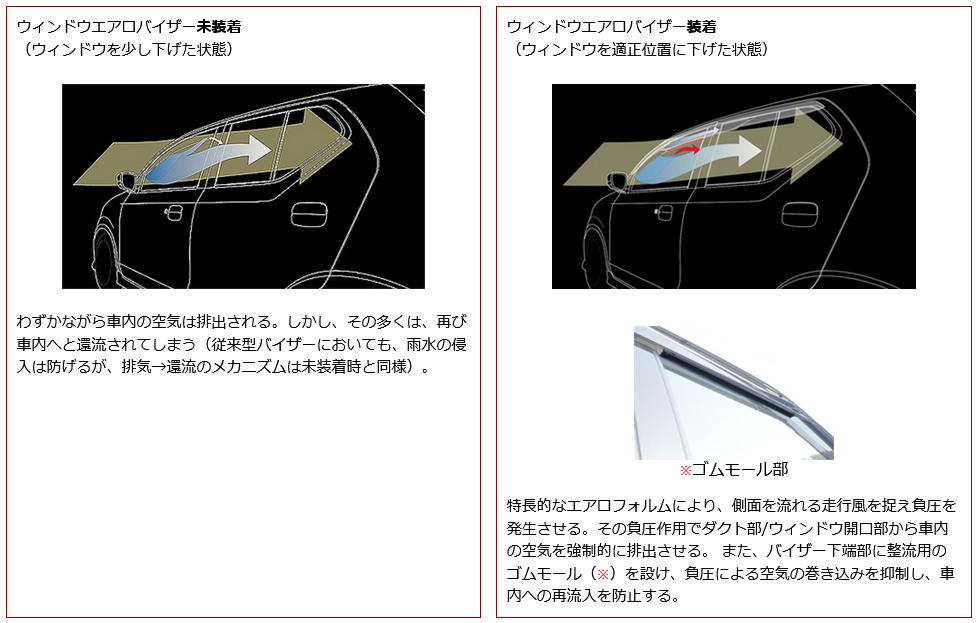 ウィンドウエアロバイザー未装着
（ウィンドウを少し下げた状態）

わずかながら車内の空気は排出される。しかし、その多くは、再び車内へと還流されてしまう（従来型バイザーにおいても、雨水の侵入は防げるが、排気→還流のメカニズムは未装着時と同様）。

ウィンドウエアロバイザー装着
（ウィンドウを適正位置に下げた状態）

※ゴムモール部

特長的なエアロフォルムにより、側面を流れる走行風を捉え負圧を発生させる。その負圧作用でダクト部/ウィンドウ開口部から車内の空気を強制的に排出させる。 また、バイザー下端部に整流用のゴムモール（※）を設け、負圧による空気の巻き込みを抑制し、車内への再流入を防止する。